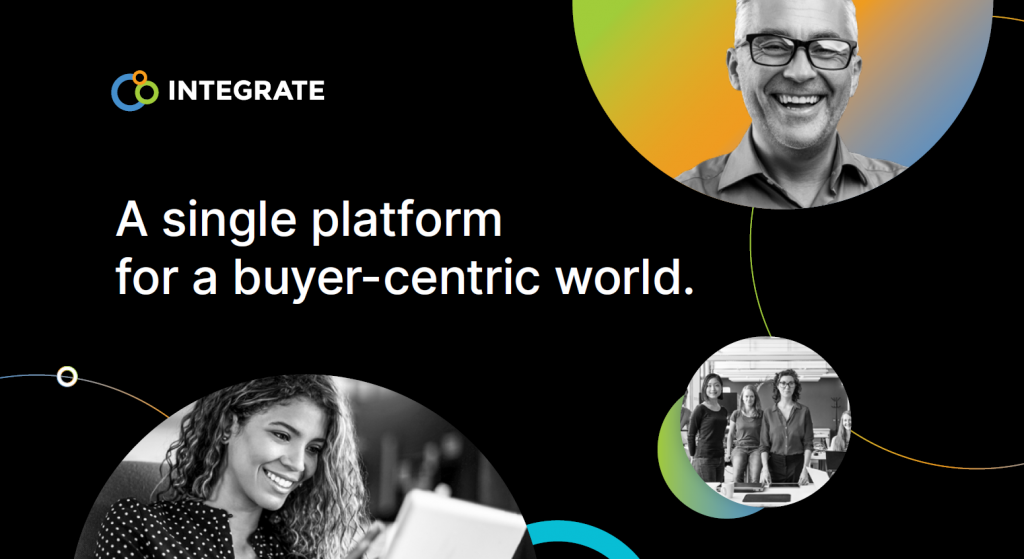 INTEGRATE

A single platform for a buyer-centric world.