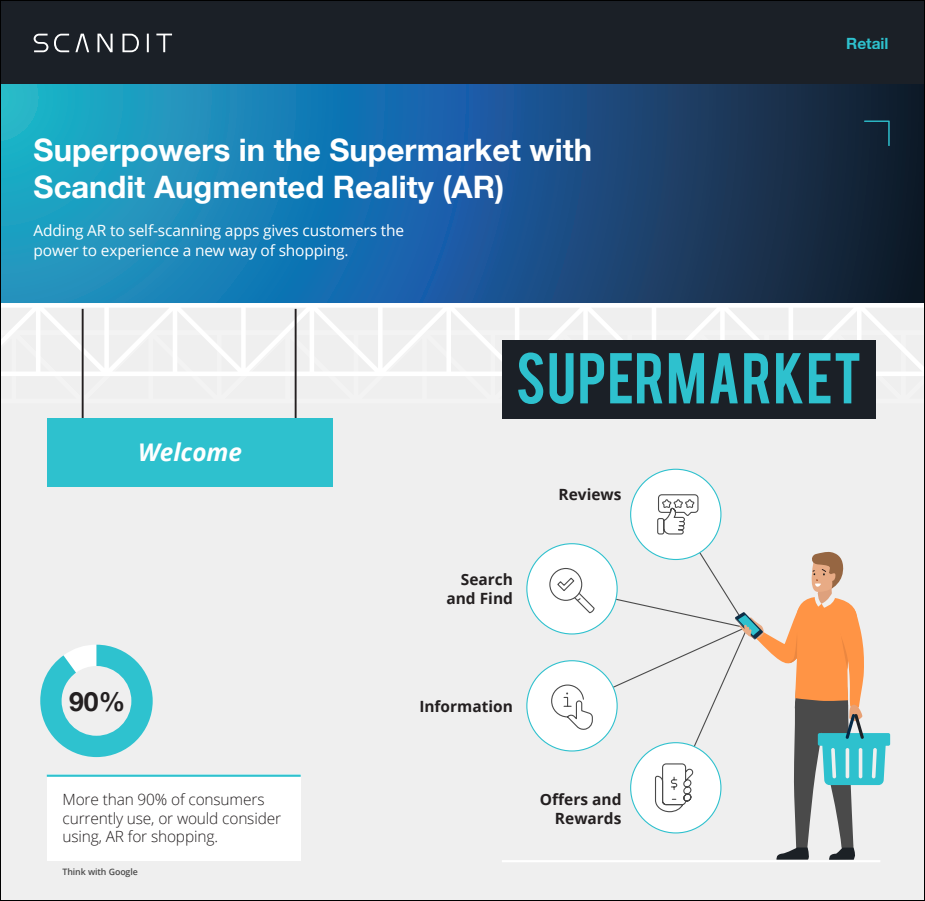 SCANDIT

Retail

Superpowers in the Supermarket with Scandit Augmented Reality (AR)

Adding AR to self-scanning apps gives customers the power to experience a new way of shopping.

Welcome

SUPERMARKET

Reviews

Search and Find

Information

Offers and Rewards

90%

More than 90% of consumers currently use, or would consider using, AR for shopping.

Think with Google