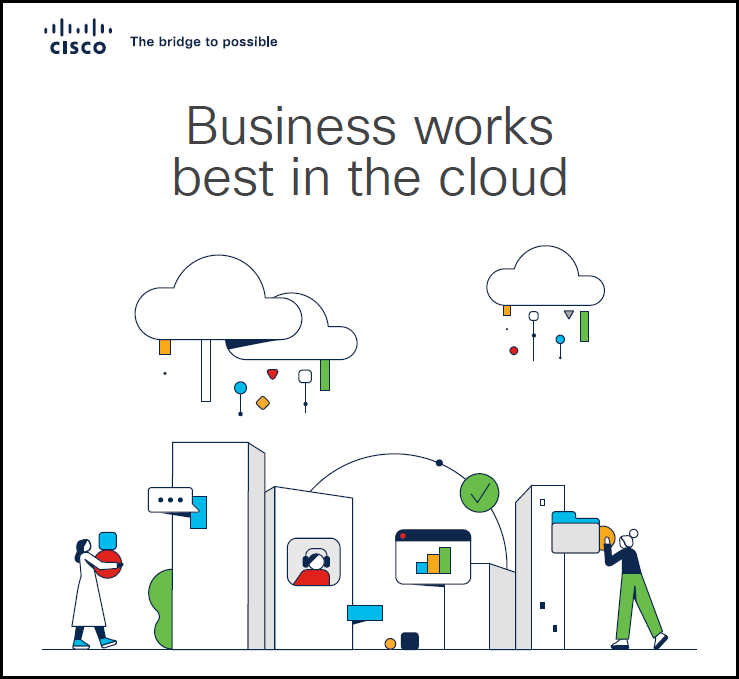 CISCO The bridge to possible

Business works best in the cloud