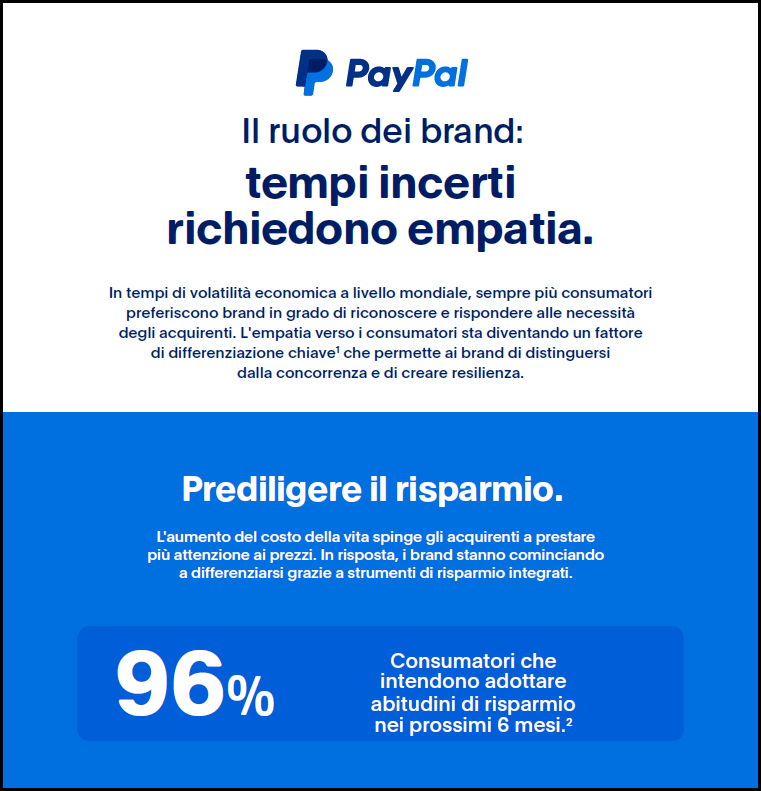 PayPal

Il ruolo dei brand:

tempi incerti richiedono empatia.

In tempi di volatilità economica a livello mondiale, sempre più consumatori preferiscono brand in grado di riconoscere e rispondere alle necessità degli acquirenti. L'empatia verso i consumatori sta diventando un fattore di differenziazione chiave$^1$ che permette ai brand di distinguersi dalla concorrenza e di creare resilienza.

Prediligere il risparmio.

L'aumento del costo della vita spinge gli acquirenti a prestare più attenzione ai prezzi. In risposta, i brand stanno cominciando a differenziarsi grazie a strumenti di risparmio integrati.

96%

Consumatori che intendono adottare abitudini di risparmio nei prossimi 6 mesi.$^2$